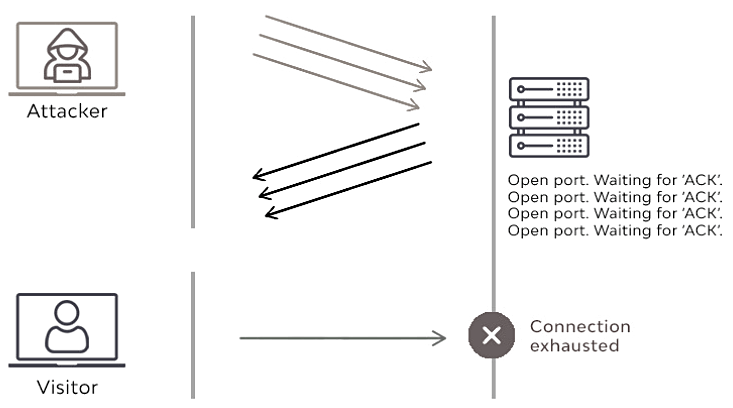 Attacker

Open port. Waiting for 'ACK'.
Open port. Waiting for 'ACK'.
Open port. Waiting for 'ACK'.
Open port. Waiting for 'ACK'.

Visitor

Connection exhausted